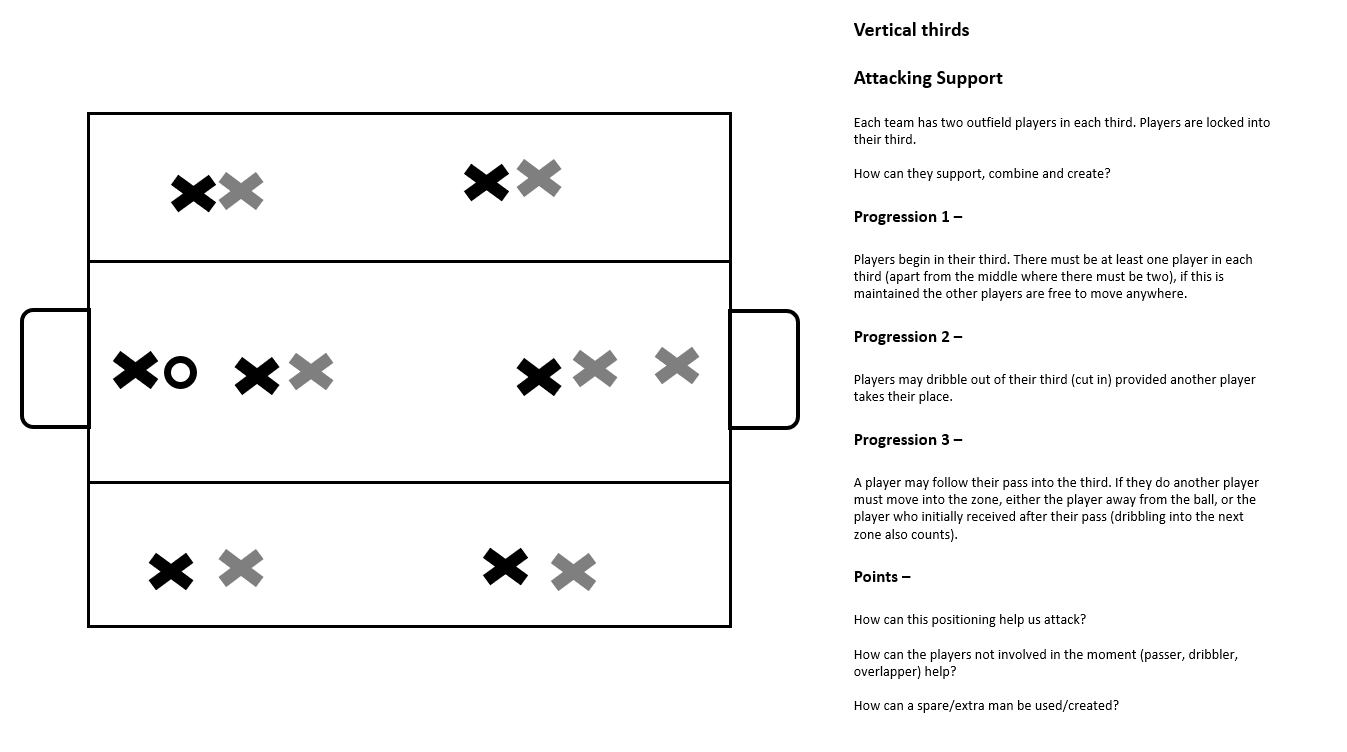 Vertical thirds

Attacking Support

Each team has two outfield players in each third. Players are locked into their third.

How can they support, combine and create?

Progression 1 –

Players begin in their third. There must be at least one player in each third (apart from the middle where there must be two), if this is maintained the other players are free to move anywhere.

Progression 2 –

Players may dribble out of their third (cut in) provided another player takes their place.

Progression 3 –

A player may follow their pass into the third. If they do another player must move into the zone, either the player away from the ball, or the player who initially received after their pass (dribbling into the next zone also counts).

Points –

How can this positioning help us attack?

How can the players not involved in the moment (passer, dribbler, overlapper) help?

How can a spare/extra man be used/created?