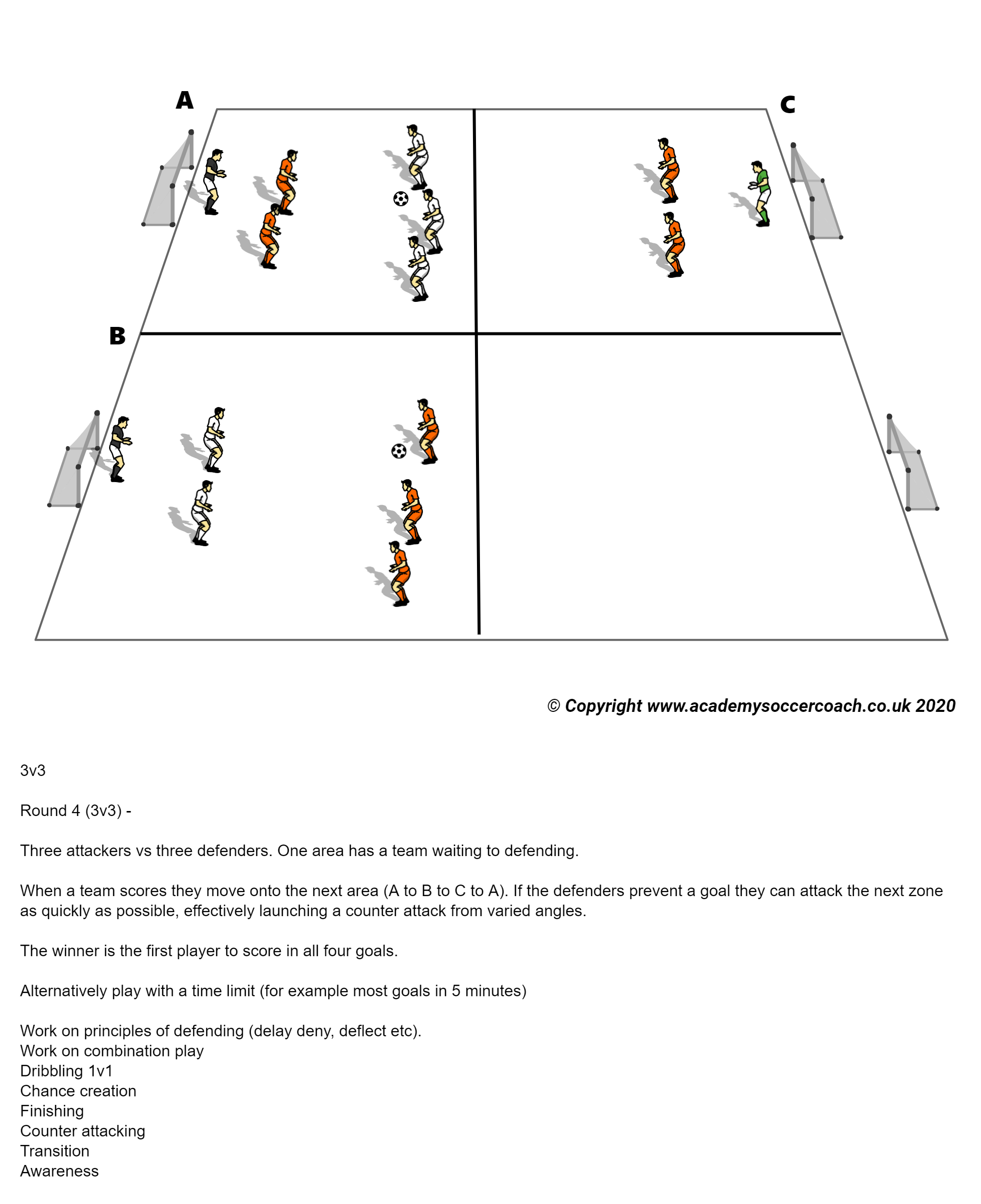 A

C

B

© Copyright www.academysoccercoach.co.uk 2020

3v3

Round 4 (3v3) -

Three attackers vs three defenders. One area has a team waiting to defending.

When a team scores they move onto the next area (A to B to C to A). If the defenders prevent a goal they can attack the next zone as quickly as possible, effectively launching a counter attack from varied angles.

The winner is the first player to score in all four goals.

Alternatively play with a time limit (for example most goals in 5 minutes)

Work on principles of defending (delay deny, deflect etc).
Work on combination play
Dribbling 1v1
Chance creation
Finishing
Counter attacking
Transition
Awareness