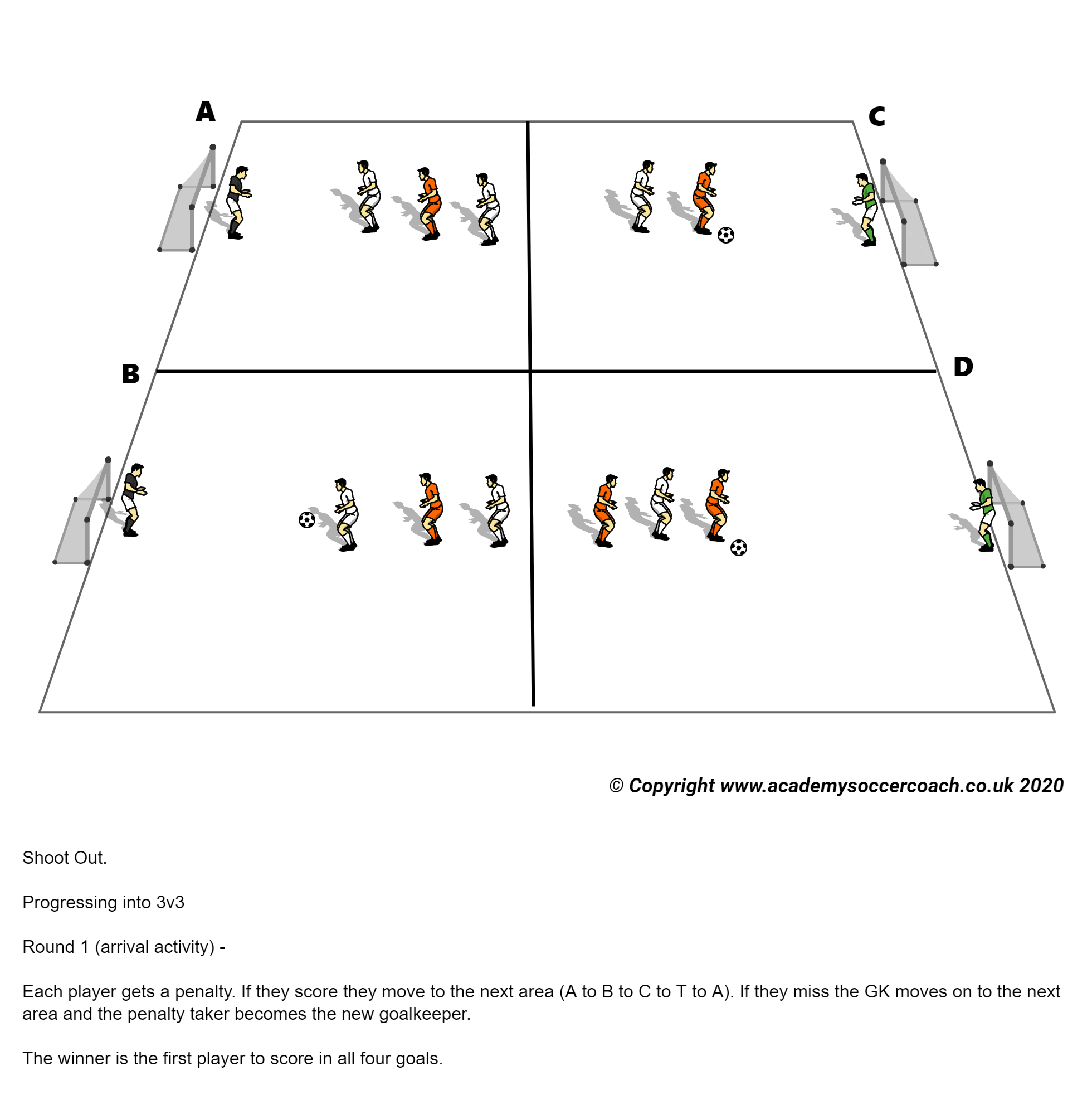 A

C

B

D

© Copyright www.academysoccercoach.co.uk 2020

Shoot Out.

Progressing into 3v3

Round 1 (arrival activity) -

Each player gets a penalty. If they score they move to the next area (A to B to C to T to A). If they miss the GK moves on to the next area and the penalty taker becomes the new goalkeeper.

The winner is the first player to score in all four goals.