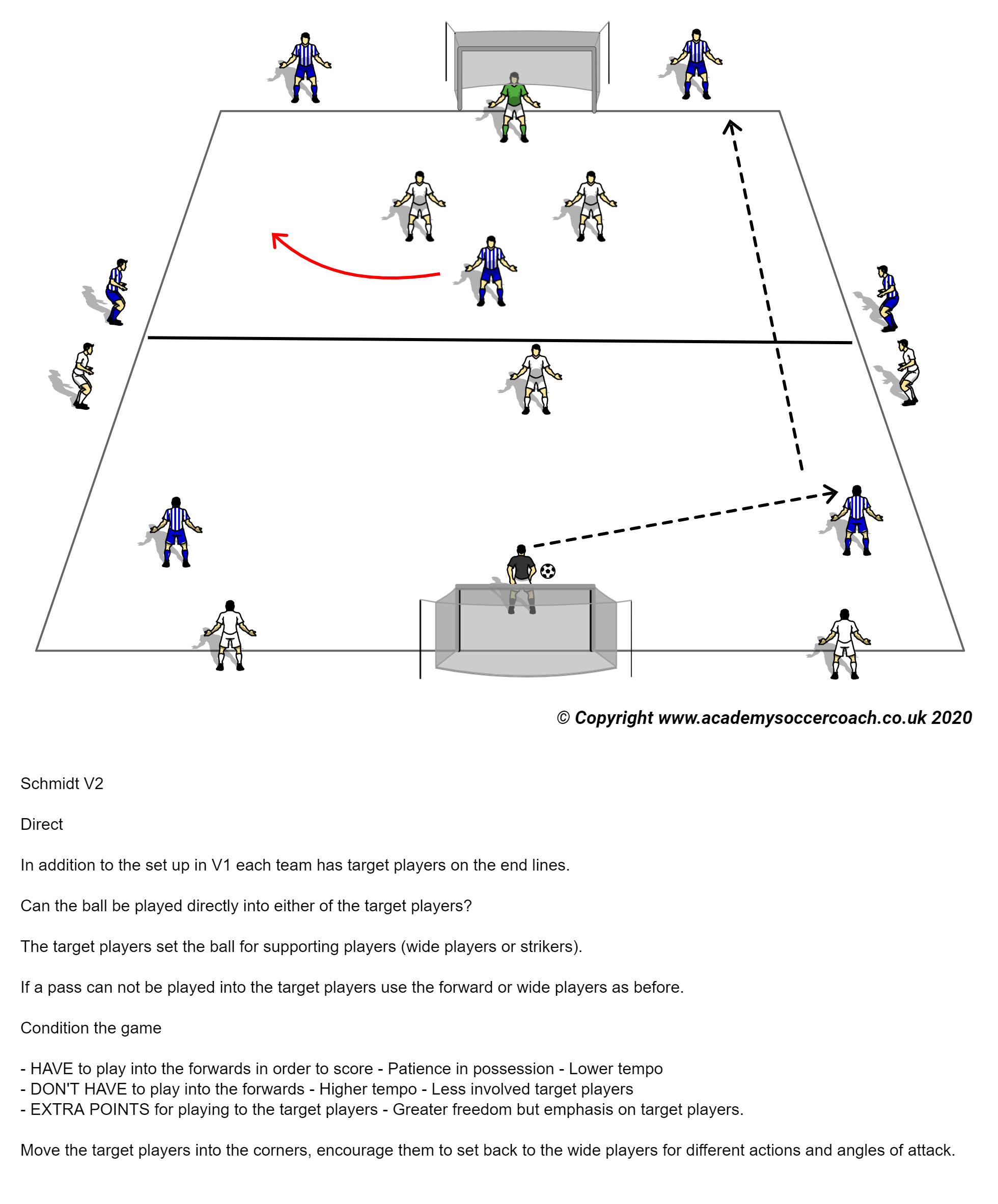 © Copyright www.academysoccercoach.co.uk 2020

Schmidt V2

Direct

In addition to the set up in V1 each team has target players on the end lines.

Can the ball be played directly into either of the target players?

The target players set the ball for supporting players (wide players or strikers).

If a pass can not be played into the target players use the forward or wide players as before.

Condition the game

- HAVE to play into the forwards in order to score - Patience in possession - Lower tempo
- DON'T HAVE to play into the forwards - Higher tempo - Less involved target players
- EXTRA POINTS for playing to the target players - Greater freedom but emphasis on target players.

Move the target players into the corners, encourage them to set back to the wide players for different actions and angles of attack.