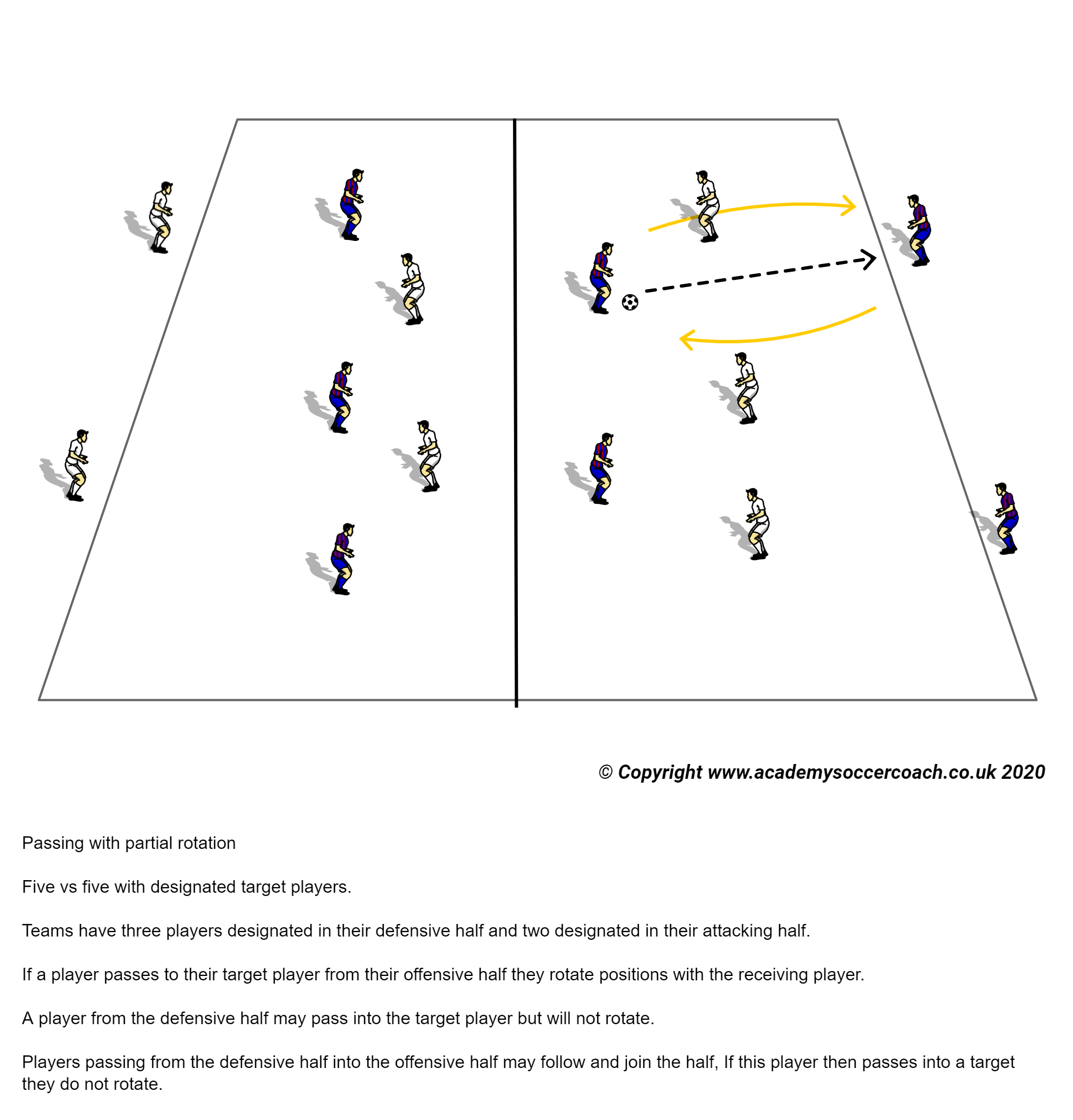 © Copyright www.academysoccercoach.co.uk 2020

Passing with partial rotation

Five vs five with designated target players.

Teams have three players designated in their defensive half and two designated in their attacking half.

If a player passes to their target player from their offensive half they rotate positions with the receiving player.

A player from the defensive half may pass into the target player but will not rotate.

Players passing from the defensive half into the offensive half may follow and join the half, If this player then passes into a target they do not rotate.