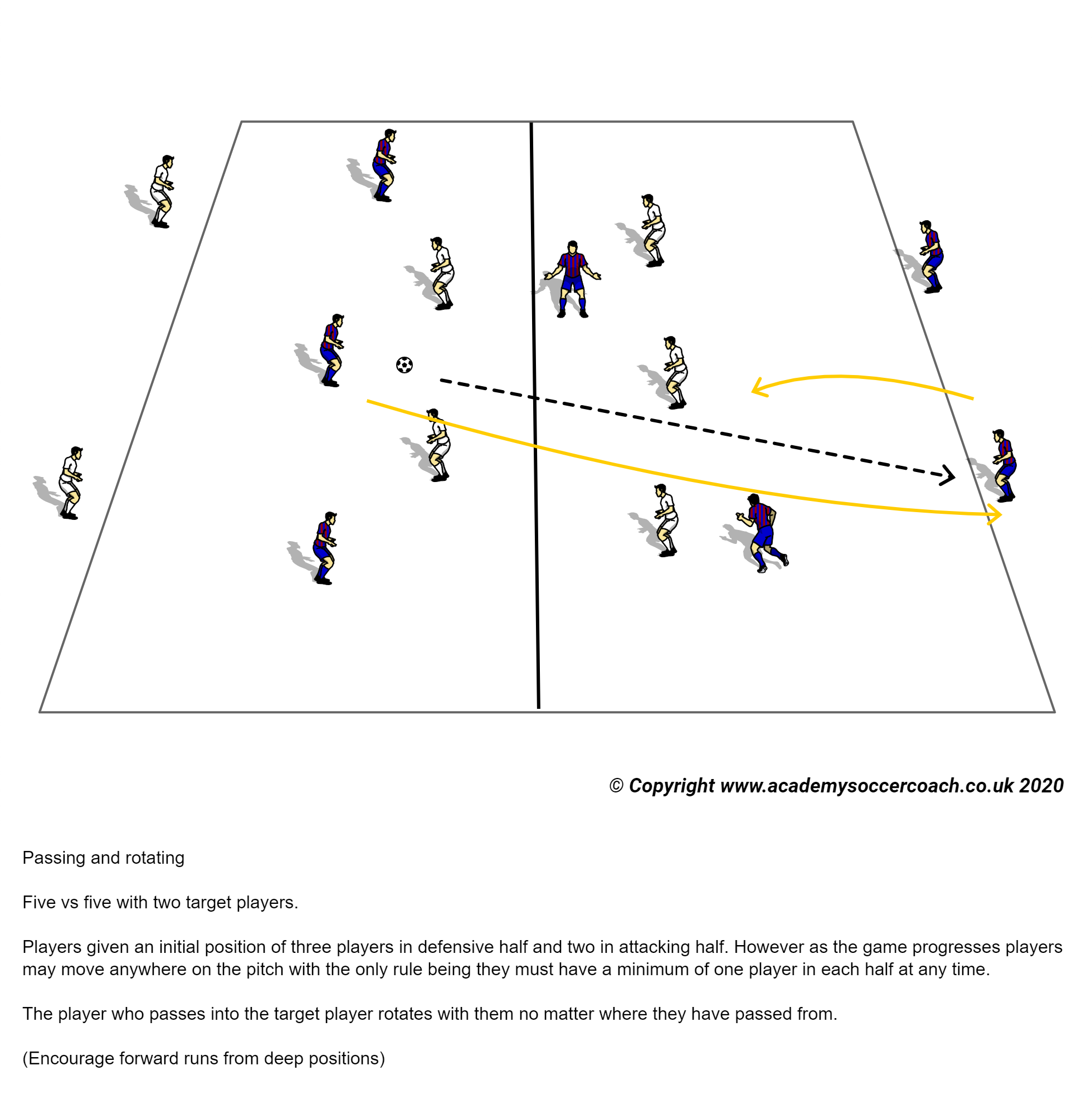 © Copyright www.academysoccercoach.co.uk 2020

Passing and rotating

Five vs five with two target players.

Players given an initial position of three players in defensive half and two in attacking half. However as the game progresses players may move anywhere on the pitch with the only rule being they must have a minimum of one player in each half at any time.

The player who passes into the target player rotates with them no matter where they have passed from.

(Encourage forward runs from deep positions)