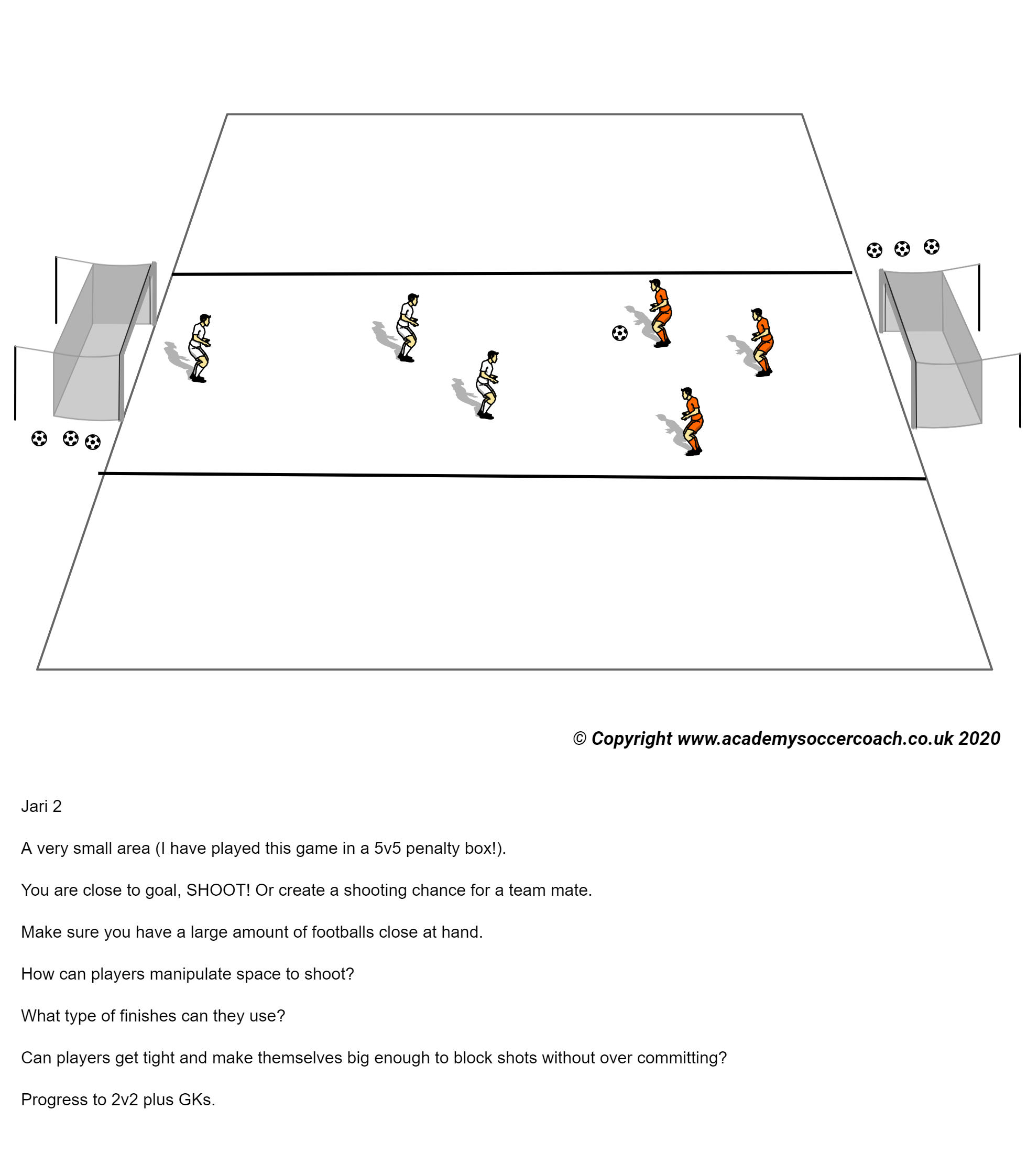 © Copyright www.academysoccercoach.co.uk 2020

Jari 2

A very small area (I have played this game in a 5v5 penalty box!).

You are close to goal, SHOOT! Or create a shooting chance for a team mate.

Make sure you have a large amount of footballs close at hand.

How can players manipulate space to shoot?

What type of finishes can they use?

Can players get tight and make themselves big enough to block shots without over committing?

Progress to 2v2 plus GKs.