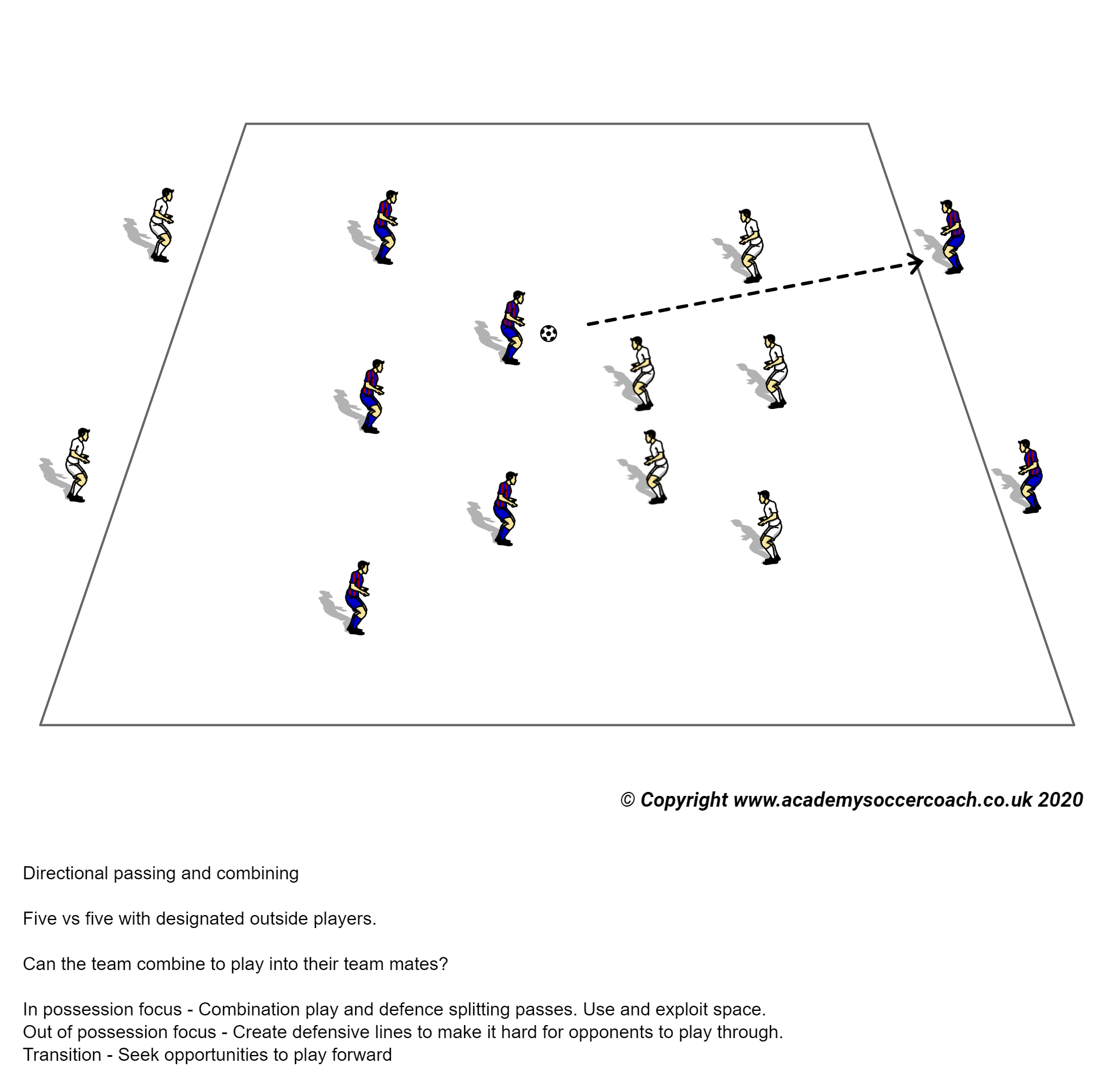 © Copyright www.academysoccercoach.co.uk 2020

Directional passing and combining

Five vs five with designated outside players.

Can the team combine to play into their team mates?

In possession focus - Combination play and defence splitting passes. Use and exploit space.
Out of possession focus - Create defensive lines to make it hard for opponents to play through.
Transition - Seek opportunities to play forward