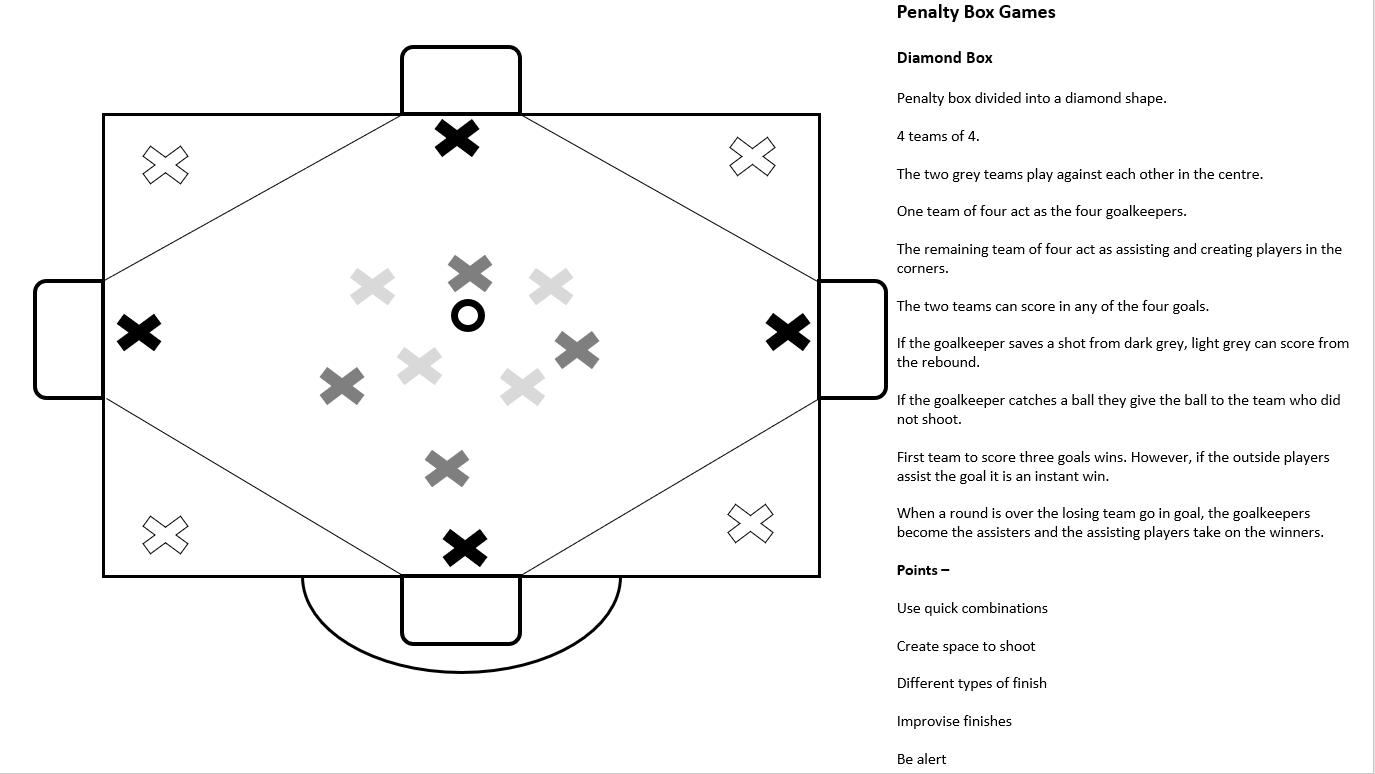 Penalty Box Games

Diamond Box

Penalty box divided into a diamond shape.

4 teams of 4.

The two grey teams play against each other in the centre.

One team of four act as the four goalkeepers.

The remaining team of four act as assisting and creating players in the corners.

The two teams can score in any of the four goals.

If the goalkeeper saves a shot from dark grey, light grey can score from the rebound.

If the goalkeeper catches a ball they give the ball to the team who did not shoot.

First team to score three goals wins. However, if the outside players assist the goal it is an instant win.

When a round is over the losing team go in goal, the goalkeepers become the assisters and the assisting players take on the winners.

Points –

Use quick combinations

Create space to shoot

Different types of finish

Improvise finishes

Be alert