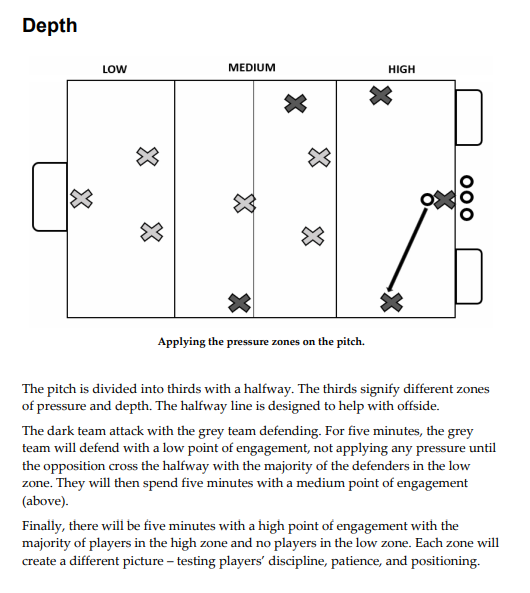 Depth

LOW

MEDIUM

HIGH

Applying the pressure zones on the pitch.

The pitch is divided into thirds with a halfway. The thirds signify different zones of pressure and depth. The halfway line is designed to help with offside.

The dark team attack with the grey team defending. For five minutes, the grey team will defend with a low point of engagement, not applying any pressure until the opposition cross the halfway with the majority of the defenders in the low zone. They will then spend five minutes with a medium point of engagement (above).

Finally, there will be five minutes with a high point of engagement with the majority of players in the high zone and no players in the low zone. Each zone will create a different picture – testing players' discipline, patience, and positioning.