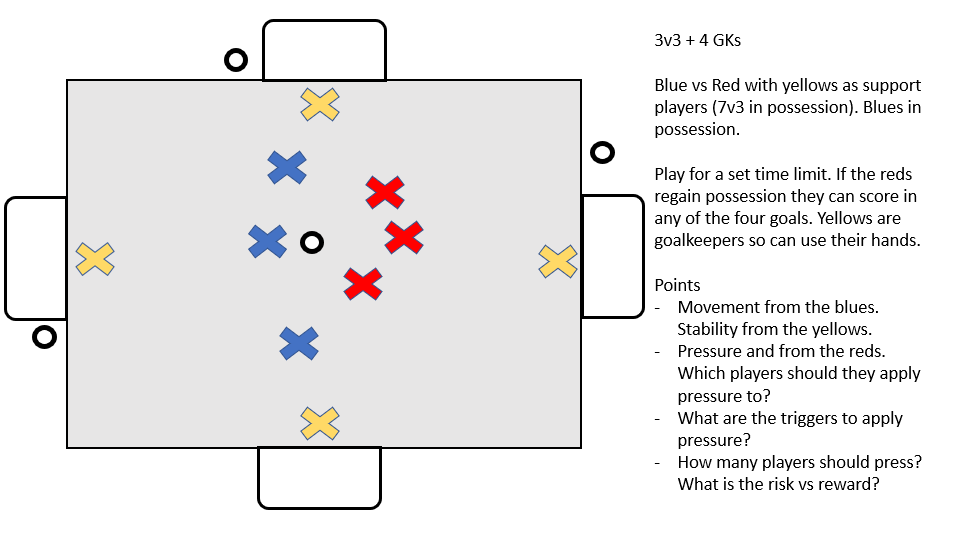 3v3 + 4 GKs

Blue vs Red with yellows as support players (7v3 in possession). Blues in possession.

Play for a set time limit. If the reds regain possession they can score in any of the four goals. Yellows are goalkeepers so can use their hands.

Points
- Movement from the blues. Stability from the yellows.
- Pressure and from the reds. Which players should they apply pressure to?
- What are the triggers to apply pressure?
- How many players should press? What is the risk vs reward?