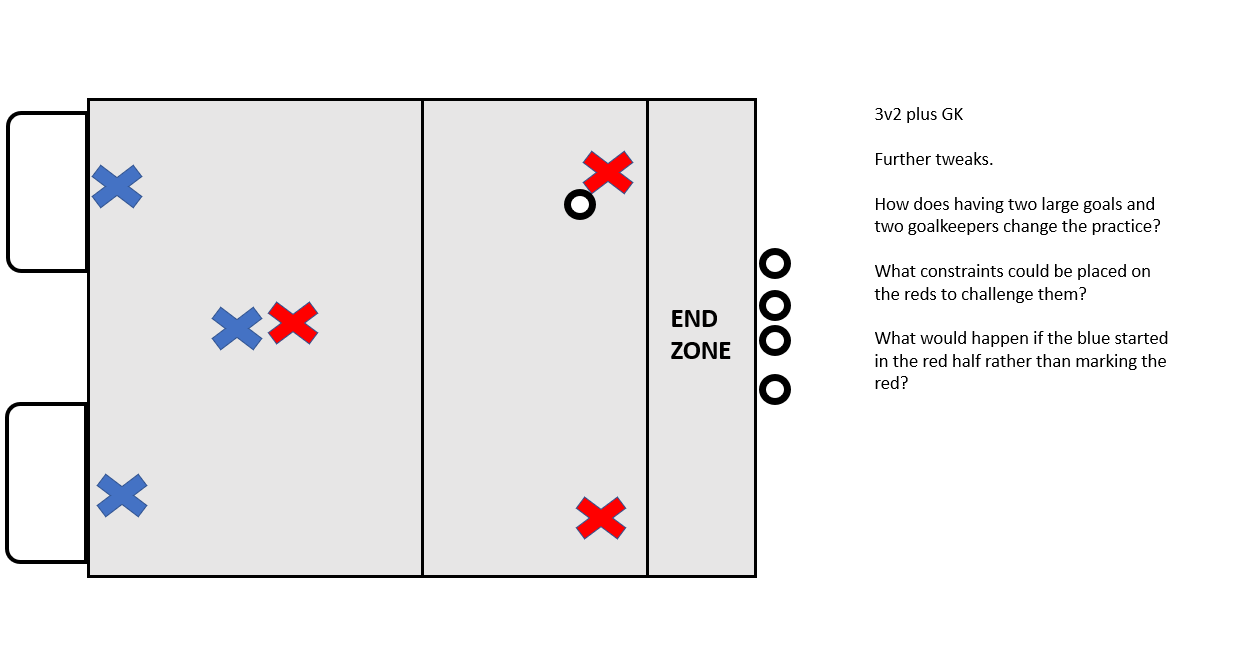 END ZONE

3v2 plus GK

Further tweaks.

How does having two large goals and two goalkeepers change the practice?

What constraints could be placed on the reds to challenge them?

What would happen if the blue started in the red half rather than marking the red?